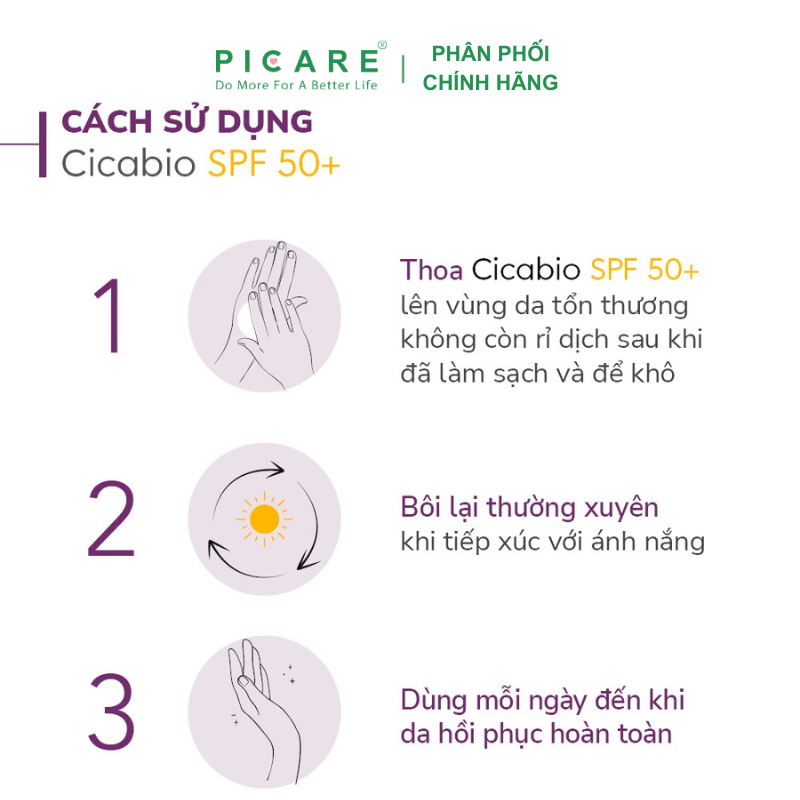 PICARE®
Do More For A Better Life

PHÂN PHỐI
CHÍNH HÃNG

CÁCH SỬ DỤNG
Cicabio SPF 50+

1

Thoa Cicabio SPF 50+ lên vùng da tổn thương không còn rỉ dịch sau khi đã làm sạch và để khô

2

Bôi lại thường xuyên khi tiếp xúc với ánh nắng

3

Dùng mỗi ngày đến khi da hồi phục hoàn toàn