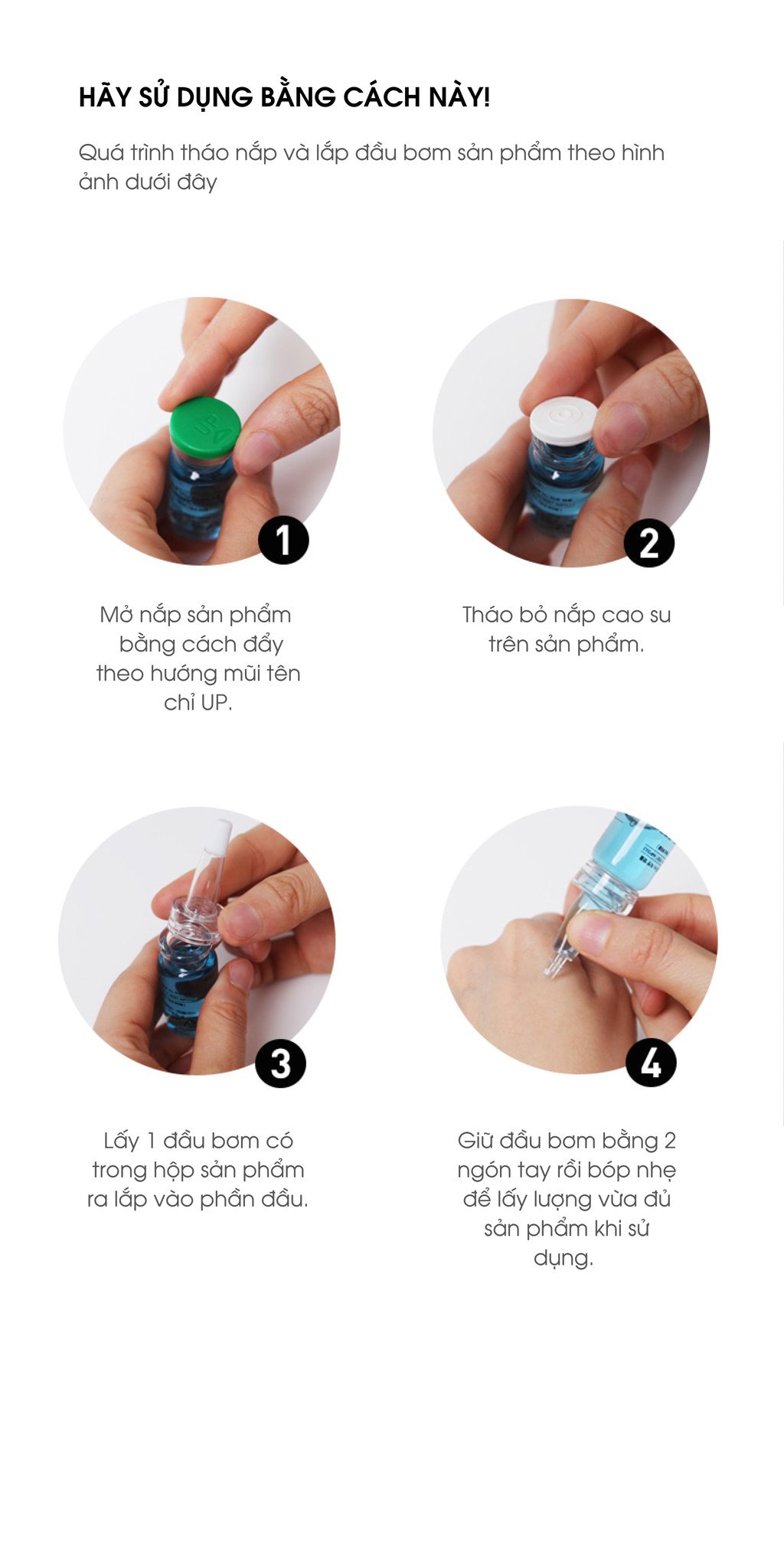 HÃY SỬ DỤNG BẰNG CÁCH NÀY!

Quá trình tháo nắp và lắp đầu bơm sản phẩm theo hình ảnh dưới đây

UP

1

Mở nắp sản phẩm bằng cách đẩy theo hướng mũi tên chỉ UP.

2

Tháo bỏ nắp cao su trên sản phẩm.

3

Lấy 1 đầu bơm có trong hộp sản phẩm ra lắp vào phần đầu.

4

Giữ đầu bơm bằng 2 ngón tay rồi bóp nhẹ để lấy lượng vừa đủ sản phẩm khi sử dụng.